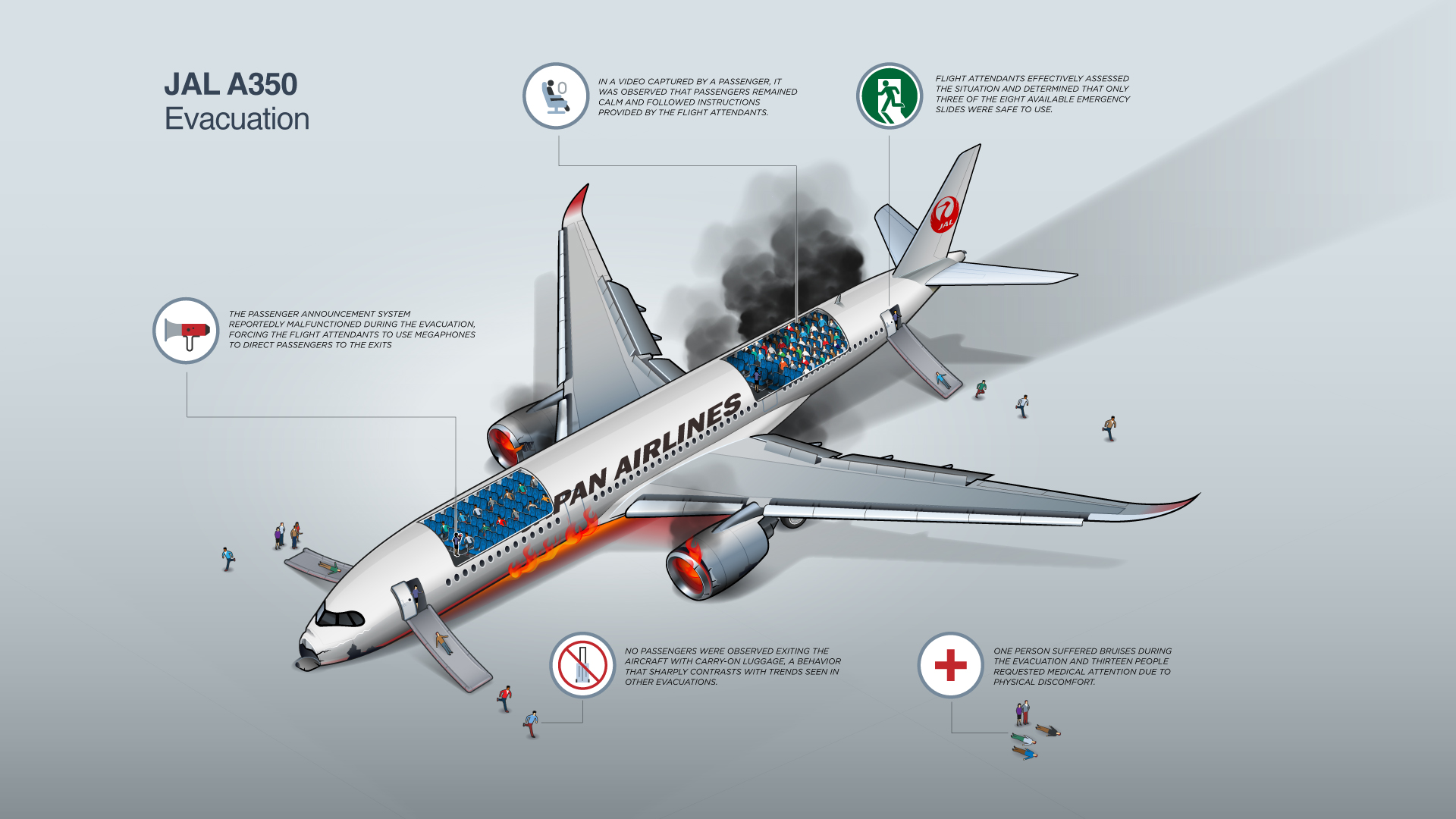 JAL A350
Evacuation

IN A VIDEO CAPTURED BY A PASSENGER, IT WAS OBSERVED THAT PASSENGERS REMAINED CALM AND FOLLOWED INSTRUCTIONS PROVIDED BY THE FLIGHT ATTENDANTS.

FLIGHT ATTENDANTS EFFECTIVELY ASSESSED THE SITUATION AND DETERMINED THAT ONLY THREE OF THE EIGHT AVAILABLE EMERGENCY SLIDES WERE SAFE TO USE.

THE PASSENGER ANNOUNCEMENT SYSTEM REPORTEDLY MALFUNCTIONED DURING THE EVACUATION, FORCING THE FLIGHT ATTENDANTS TO USE MEGAPHONES TO DIRECT PASSENGERS TO THE EXITS

JAL

PAN AIRLINES

NO PASSENGERS WERE OBSERVED EXITING THE AIRCRAFT WITH CARRY-ON LUGGAGE, A BEHAVIOR THAT SHARPLY CONTRASTS WITH TRENDS SEEN IN OTHER EVACUATIONS.

ONE PERSON SUFFERED BRUISES DURING THE EVACUATION AND THIRTEEN PEOPLE REQUESTED MEDICAL ATTENTION DUE TO PHYSICAL DISCOMFORT.